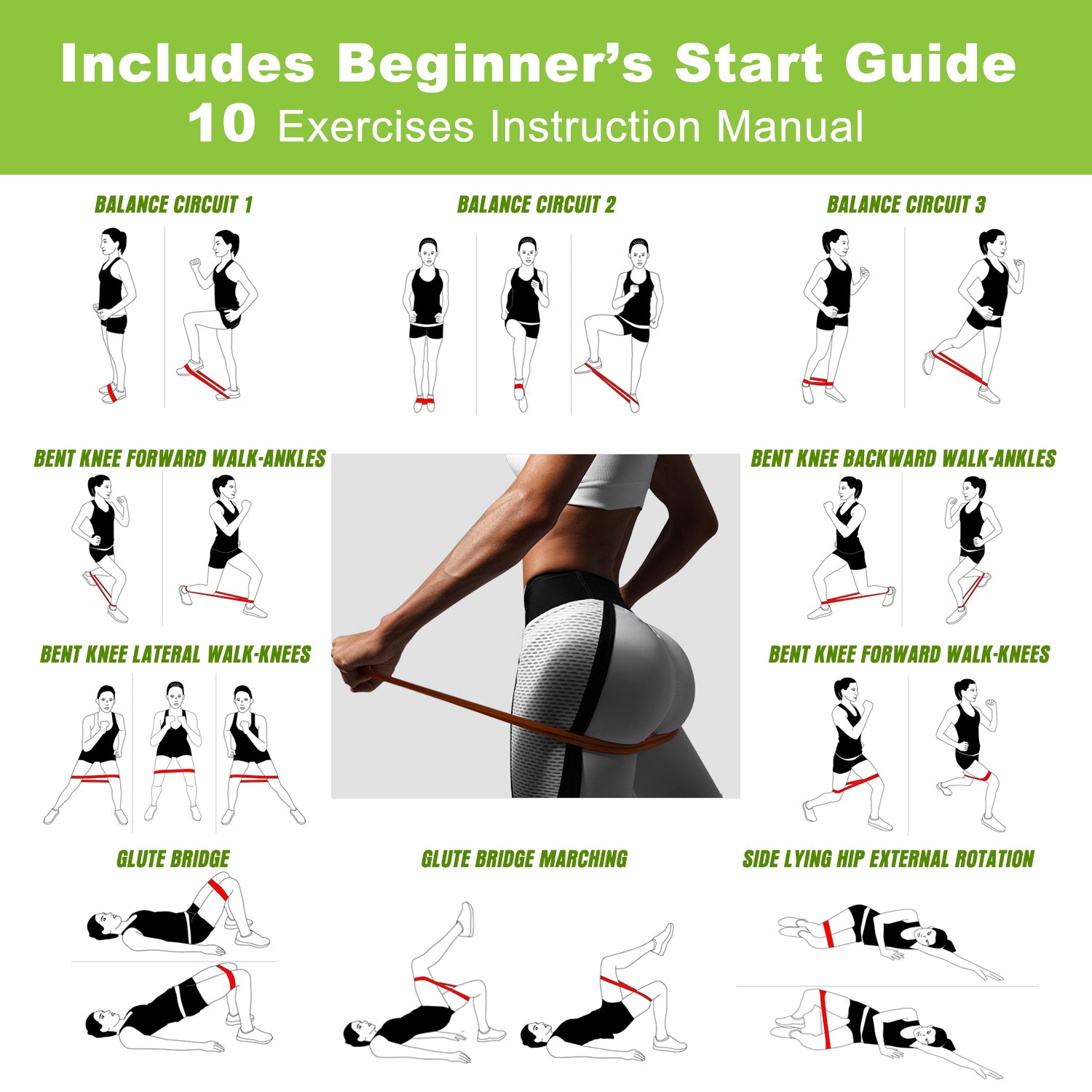 Includes Beginner's Start Guide
10 Exercises Instruction Manual

BALANCE CIRCUIT 1

BALANCE CIRCUIT 2

BALANCE CIRCUIT 3

BENT KNEE FORWARD WALK-ANKLES

BENT KNEE BACKWARD WALK-ANKLES

BENT KNEE LATERAL WALK-KNEES

BENT KNEE FORWARD WALK-KNEES

GLUTE BRIDGE

GLUTE BRIDGE MARCHING

SIDE LYING HIP EXTERNAL ROTATION